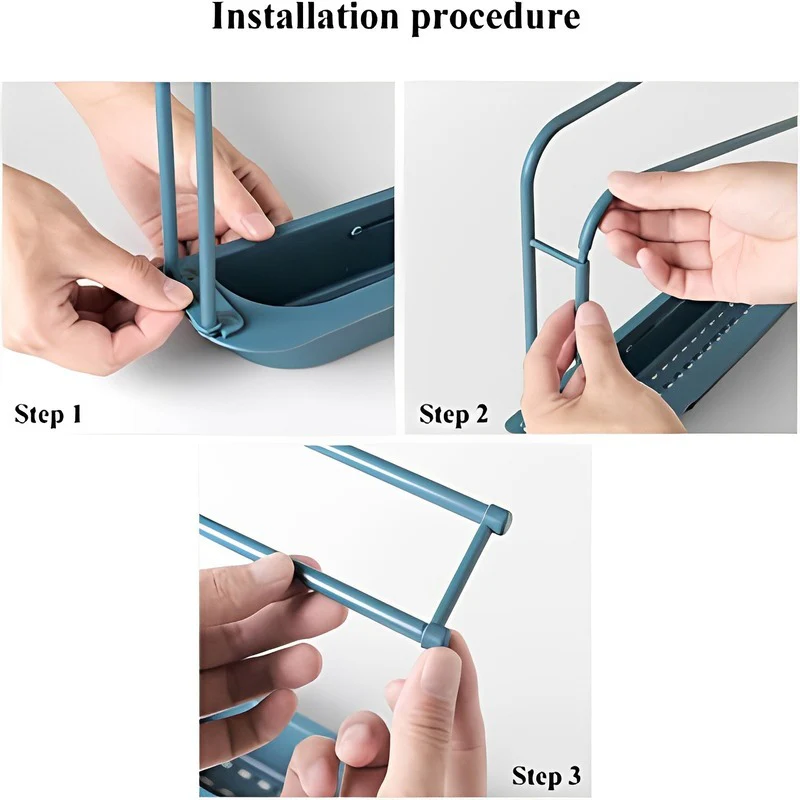 Installation procedure

Step 1

Step 2

Step 3