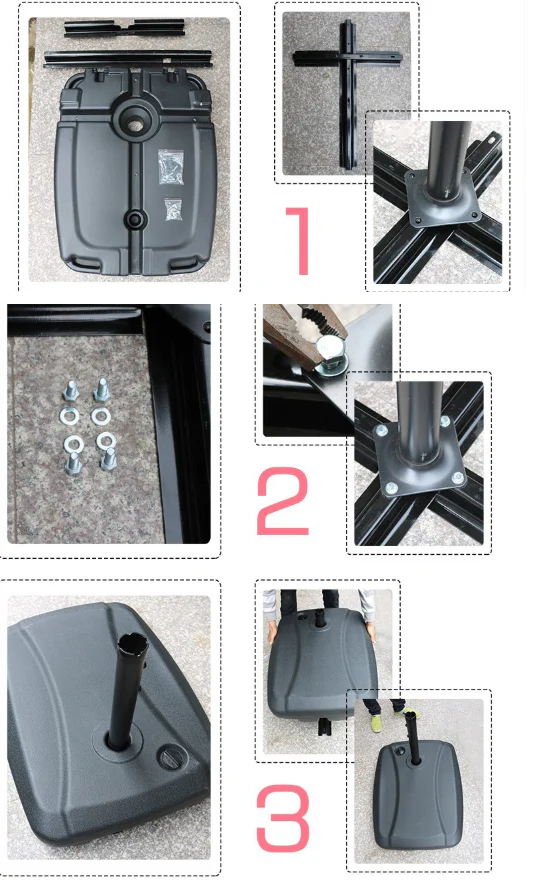 1

2

3