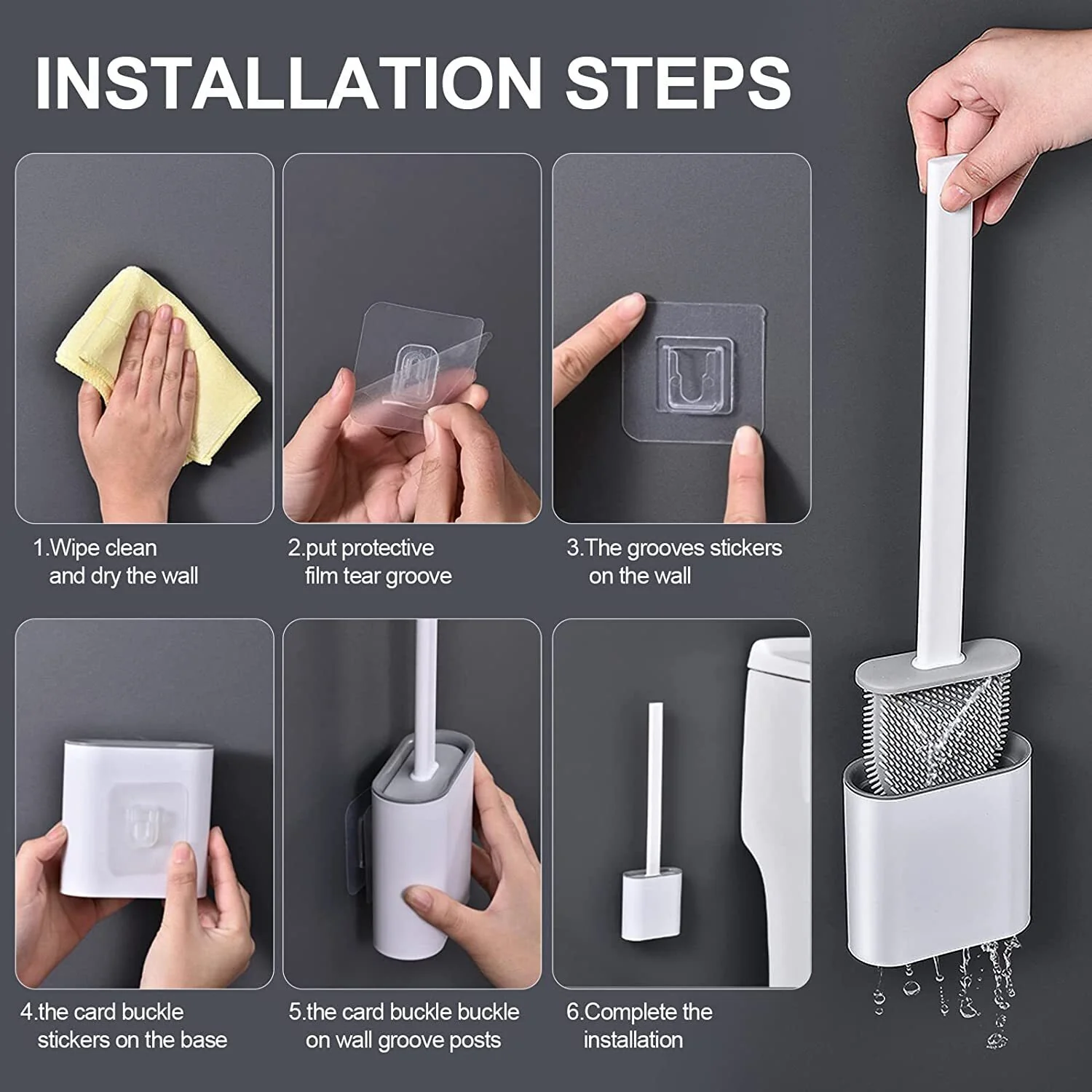 INSTALLATION STEPS

1.Wipe clean and dry the wall

2.put protective film tear groove

3.The grooves stickers on the wall

4.the card buckle stickers on the base

5.the card buckle buckle on wall groove posts

6.Complete the installation